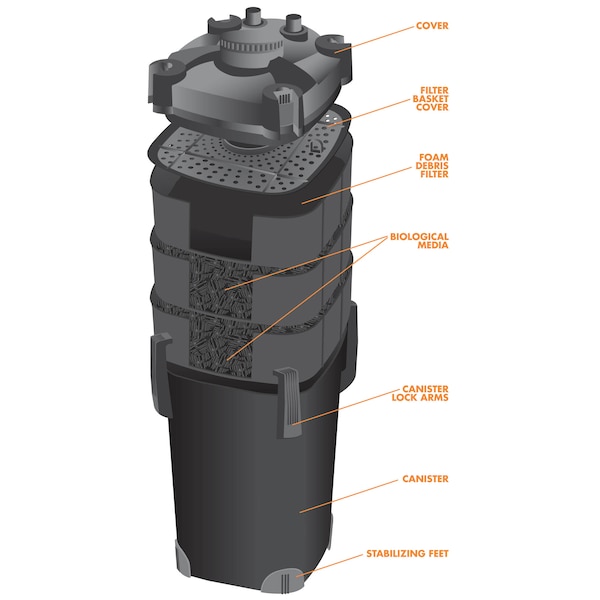 COVER

FILTER BASKET COVER

FOAM DEBRIS FILTER

BIOLOGICAL MEDIA

CANISTER LOCK ARMS

CANISTER

STABILIZING FEET